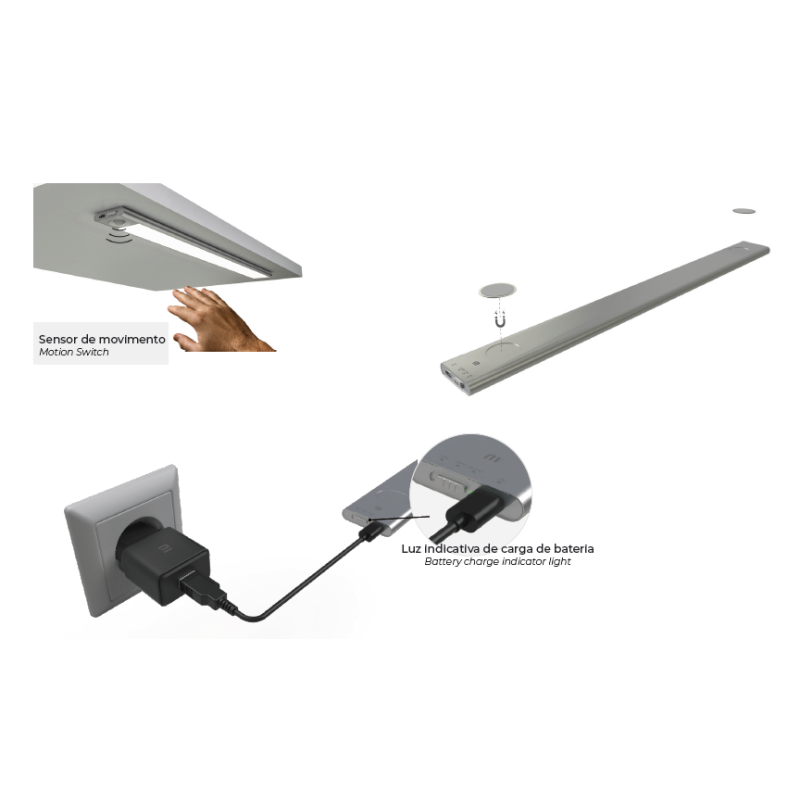 Sensor de movimento
Motion Switch

Luz indicativa de carga de bateria
Battery charge indicator light